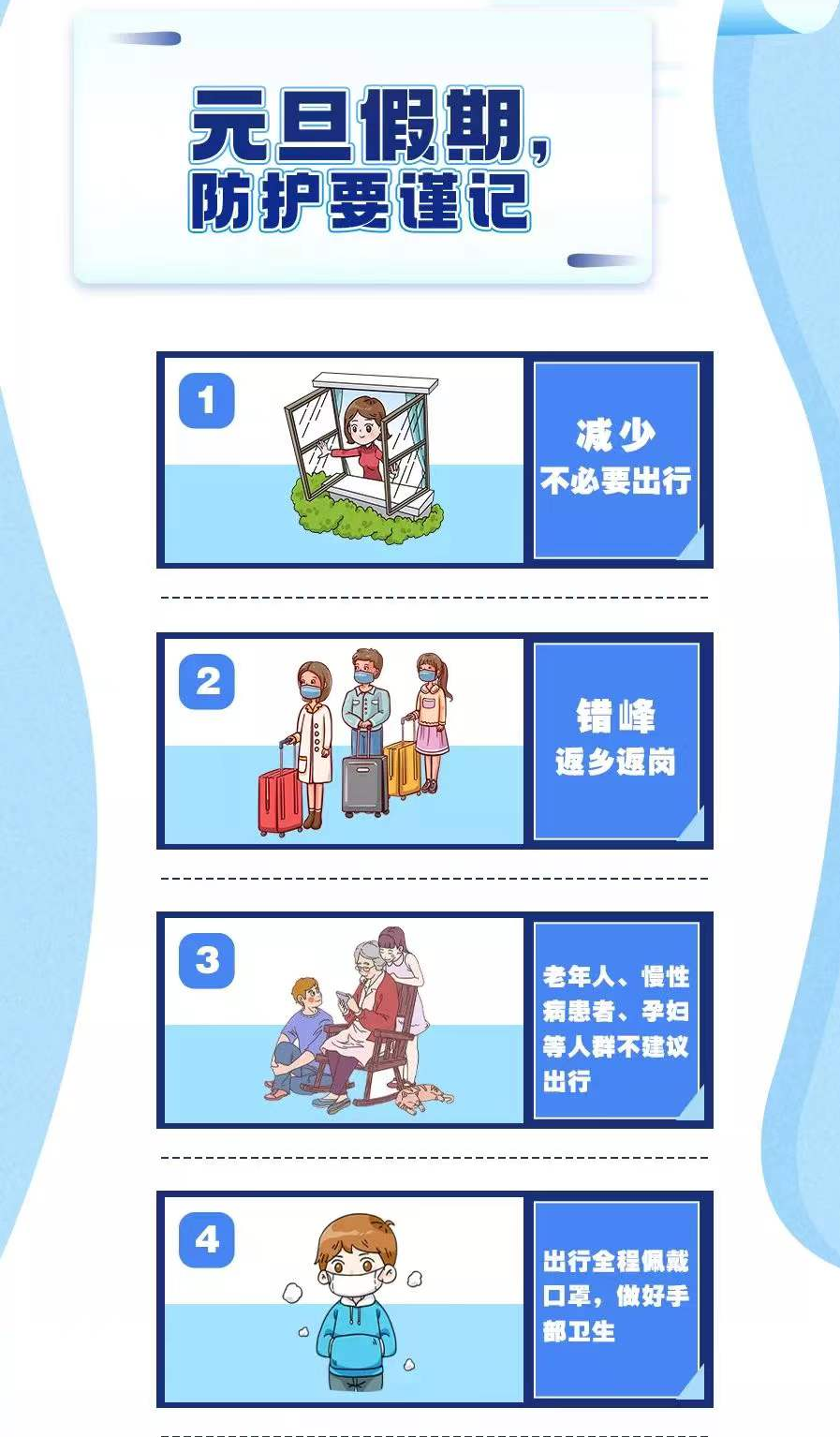 元旦假期，
防护要谨记

1

减少
不必要出行

2

错峰
返乡返岗

3

老年人、慢性病患者、孕妇等人群不建议出行

4

出行全程佩戴口罩，做好手部卫生